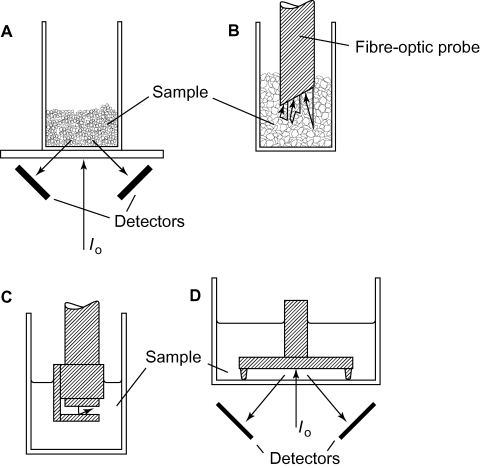 A

B

Fibre-optic probe

Sample

Detectors

$I_o$

C

D

Sample

$I_o$

Detectors